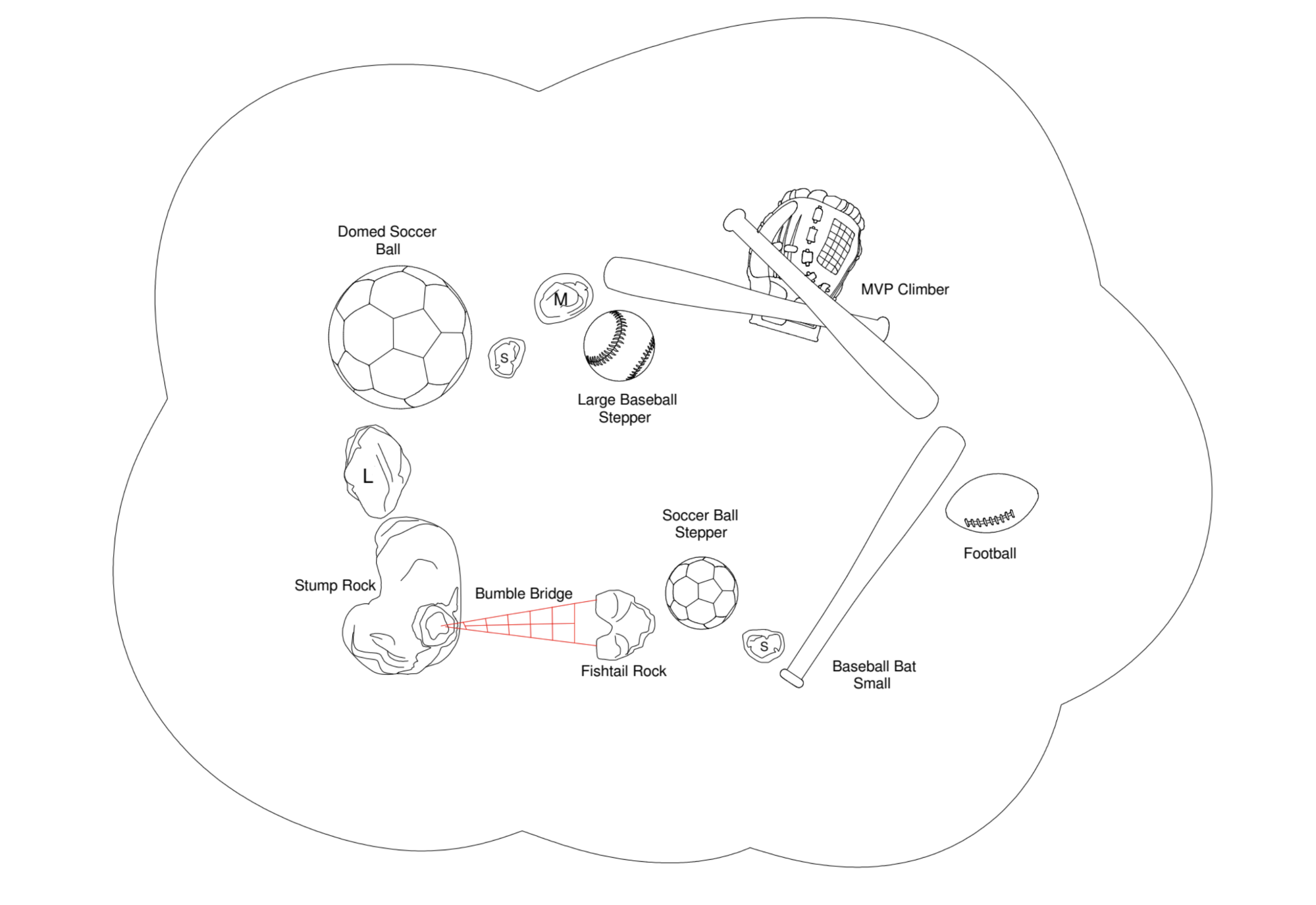 Domed Soccer Ball

M

S

MVP Climber

Large Baseball Stepper

L

Soccer Ball Stepper

Football

Stump Rock

Bumble Bridge

Fishtail Rock

S

Baseball Bat Small